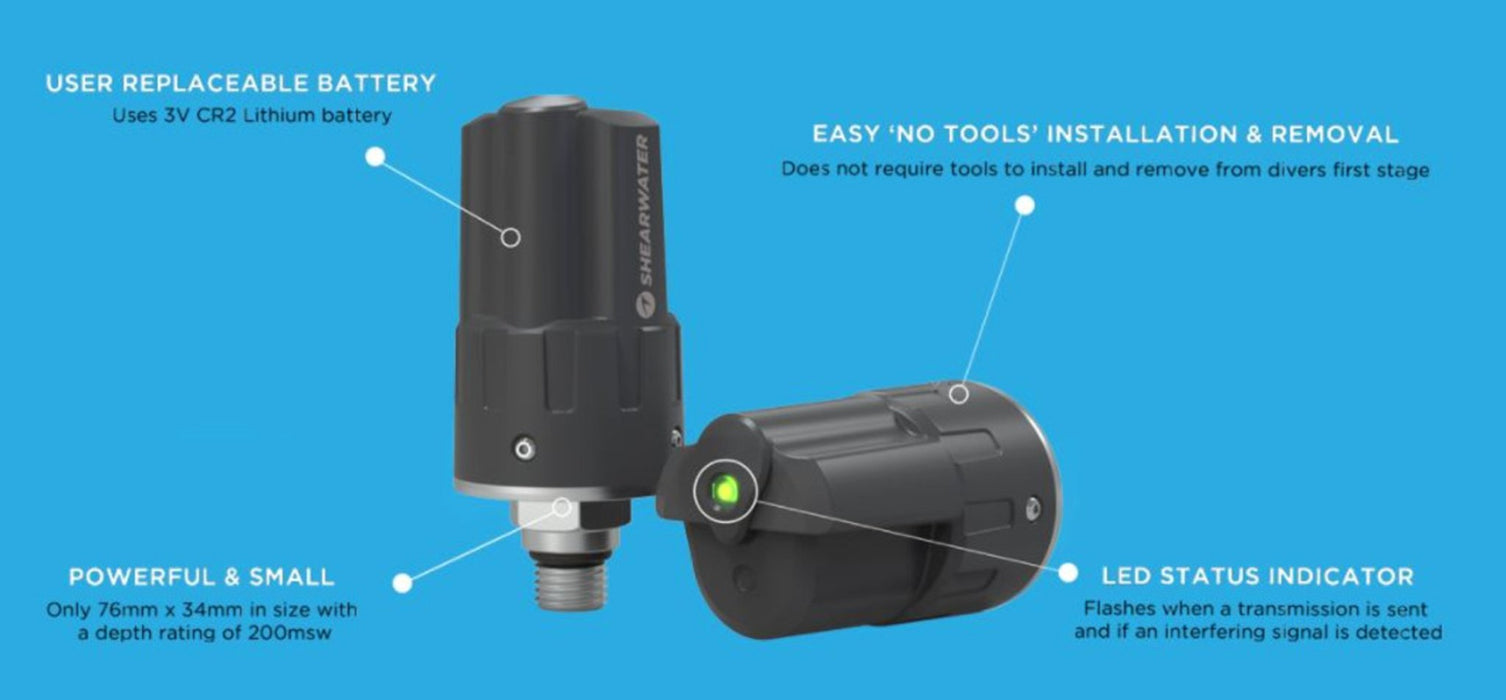 USER REPLACEABLE BATTERY
Uses 3V CR2 Lithium battery

SHEARWATER

EASY 'NO TOOLS' INSTALLATION & REMOVAL
Does not require tools to install and remove from divers first stage

POWERFUL & SMALL
Only 76mm x 34mm in size with a depth rating of 200msw

LED STATUS INDICATOR
Flashes when a transmission is sent and if an interfering signal is detected